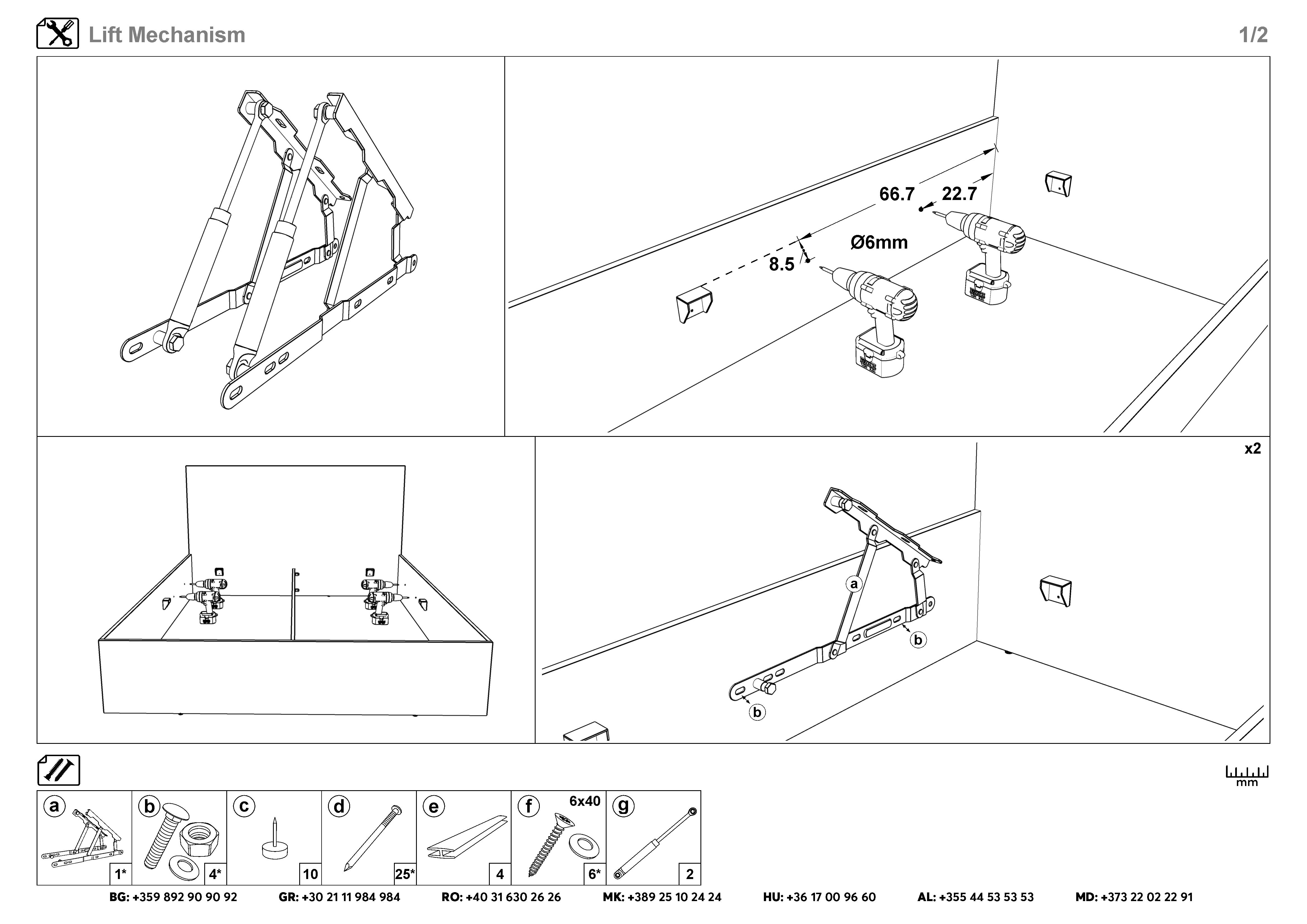 Lift Mechanism

1/2

66.7

22.7

Ø6mm

8.5

x2

a

b

b

mm

| a | b | c | d | e | f 6x40 | g |
|---|---|---|---|---|---|---|
| 1* | 4* | 10 | 25* | 4 | 6* | 2 |

BG: +359 892 90 90 92 GR: +30 21 11 984 984 RO: +40 31 630 26 26 MK: +389 25 10 24 24 HU: +36 17 00 96 60 AL: +355 44 53 53 53 MD: +373 22 02 22 91